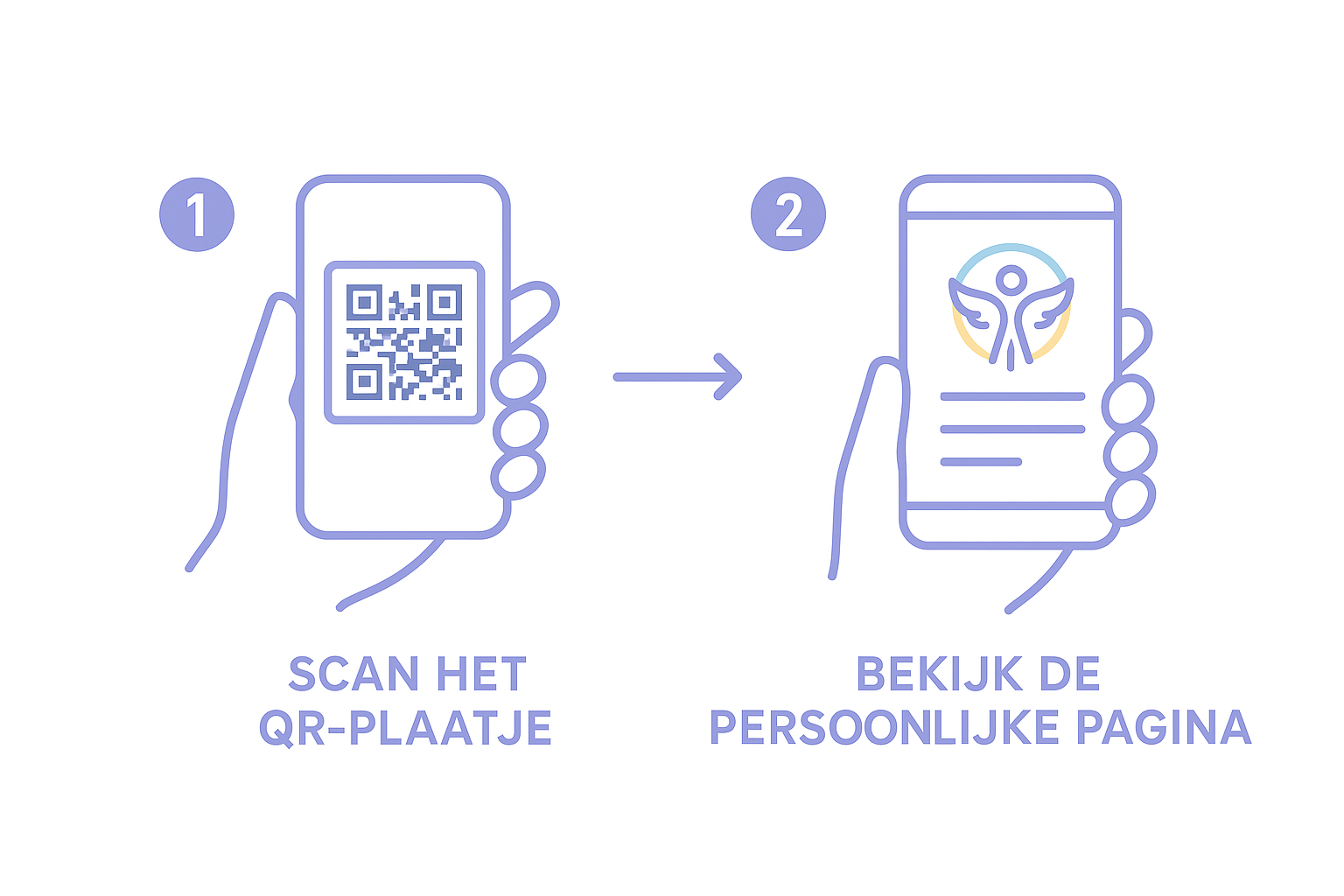 1

SCAN HET QR-PLAATJE

2

BEKIJK DE PERSOONLIJKE PAGINA