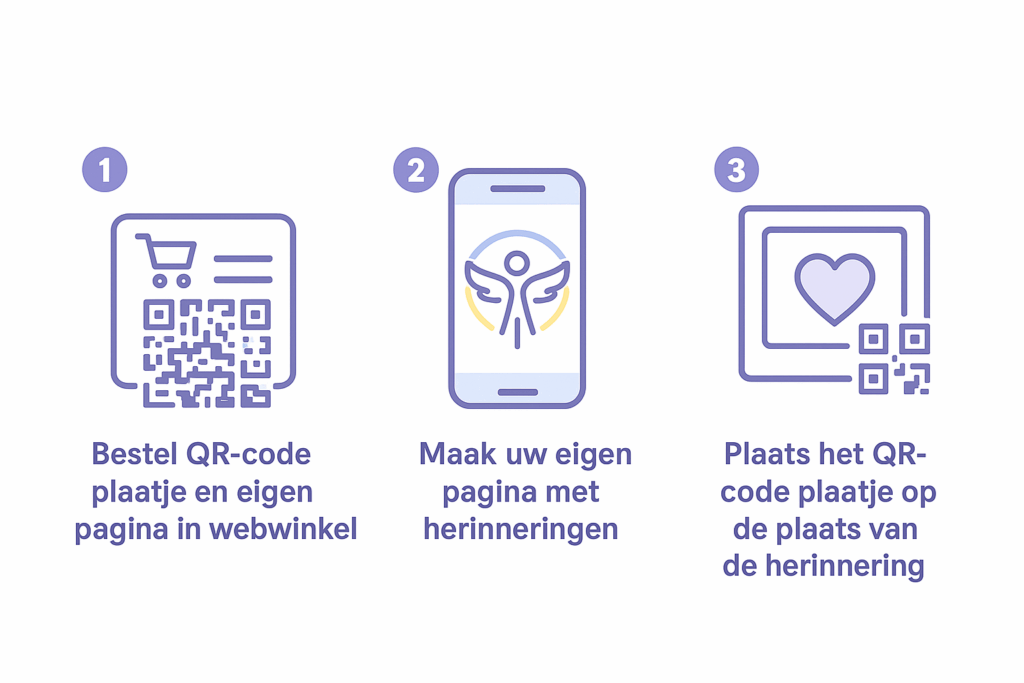 1

Bestel QR-code plaatje en eigen pagina in webwinkel

2

Maak uw eigen pagina met herinneringen

3

Plaats het QR-code plaatje op de plaats van de herinnering